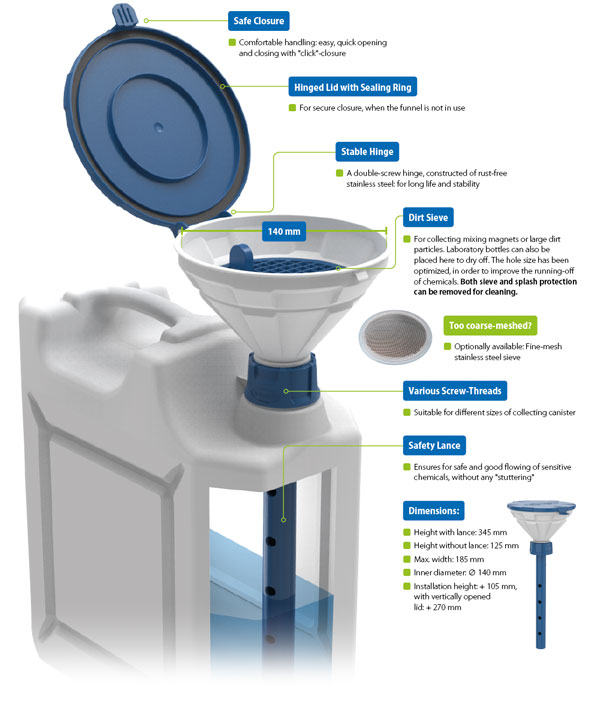 Safe Closure

Comfortable handling: easy, quick opening and closing with "click"-closure

Hinged Lid with Sealing Ring

For secure closure, when the funnel is not in use

Stable Hinge

A double-screw hinge, constructed of rust-free stainless steel: for long life and stability

140 mm

Dirt Sieve

For collecting mixing magnets or large dirt particles. Laboratory bottles can also be placed here to dry off. The hole size has been optimized, in order to improve the running-off of chemicals. Both sieve and splash protection can be removed for cleaning.

Too coarse-meshed?

Optionally available: Fine-mesh stainless steel sieve

Various Screw-Threads

Suitable for different sizes of collecting canister

Safety Lance

Ensures for safe and good flowing of sensitive chemicals, without any "stuttering"

Dimensions:

Height with lance: 345 mm

Height without lance: 125 mm

Max. width: 185 mm

Inner diameter: Ø 140 mm

Installation height: + 105 mm, with vertically opened lid: + 270 mm